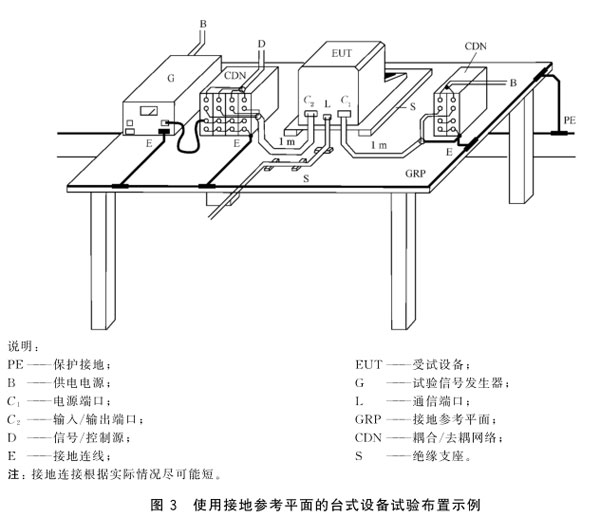 B

D

EUT

CDN

G

CDN

B

$C_2$ L $C_1$

S

PE

E

E

1 m

1 m

E

S

GRP

说明：

PE ——保护接地；

B ——供电电源；

$C_1$ ——电源端口；

$C_2$ ——输入/输出端口；

D ——信号/控制源；

E ——接地连线；

EUT ——受试设备；

G ——试验信号发生器；

L ——通信端口；

GRP ——接地参考平面；

CDN ——耦合/去耦网络；

S ——绝缘支座。

注：接地连接根据实际情况尽可能短。

图 3 使用接地参考平面的台式设备试验布置示例